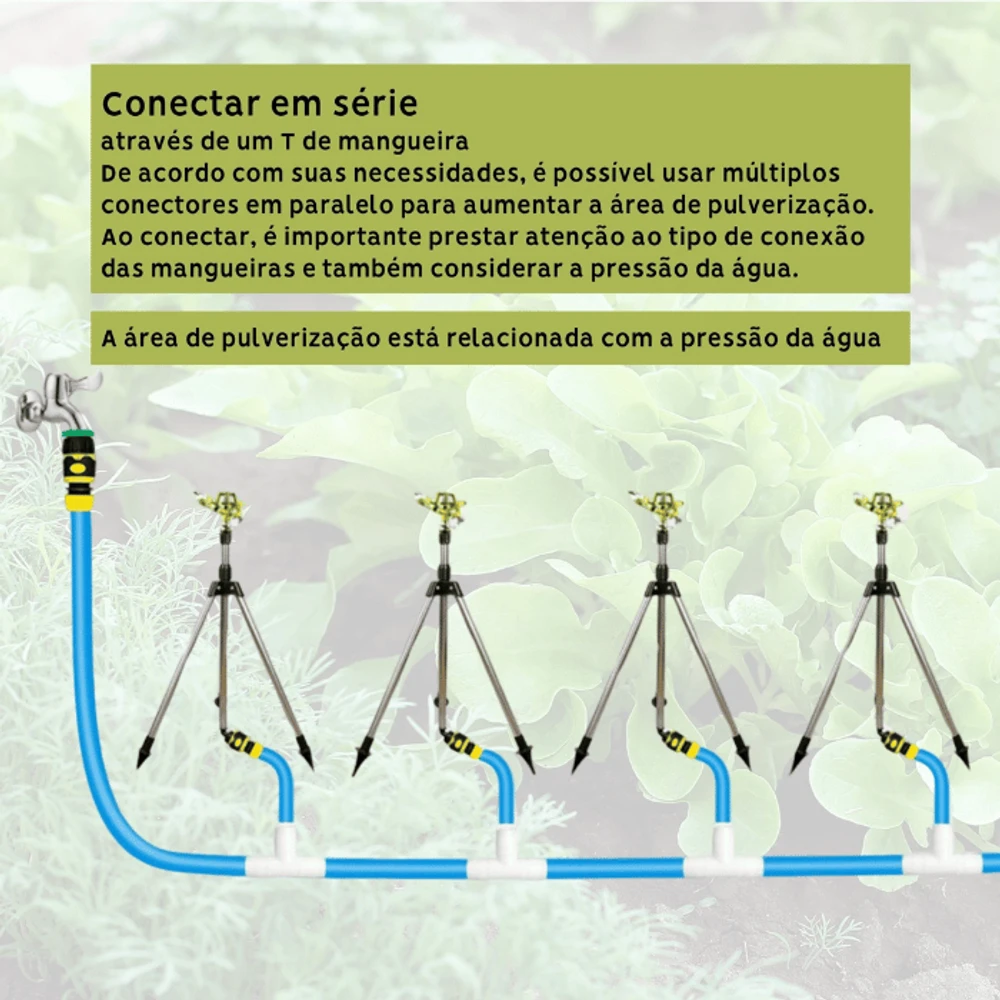 Conectar em série
através de um T de mangueira
De acordo com suas necessidades, é possível usar múltiplos conectores em paralelo para aumentar a área de pulverização. Ao conectar, é importante prestar atenção ao tipo de conexão das mangueiras e também considerar a pressão da água.

A área de pulverização está relacionada com a pressão da água