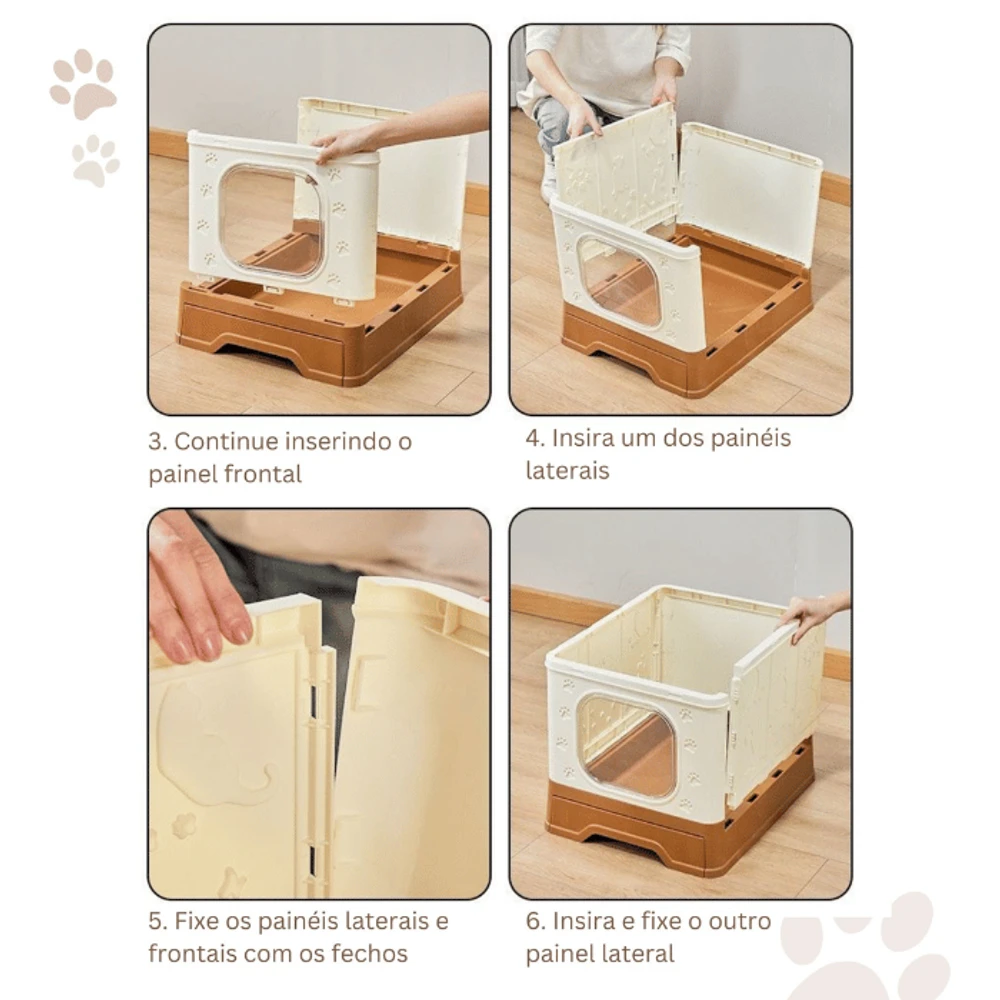 3. Continue inserindo o painel frontal

4. Insira um dos painéis laterais

5. Fixe os painéis laterais e frontais com os fechos

6. Insira e fixe o outro painel lateral