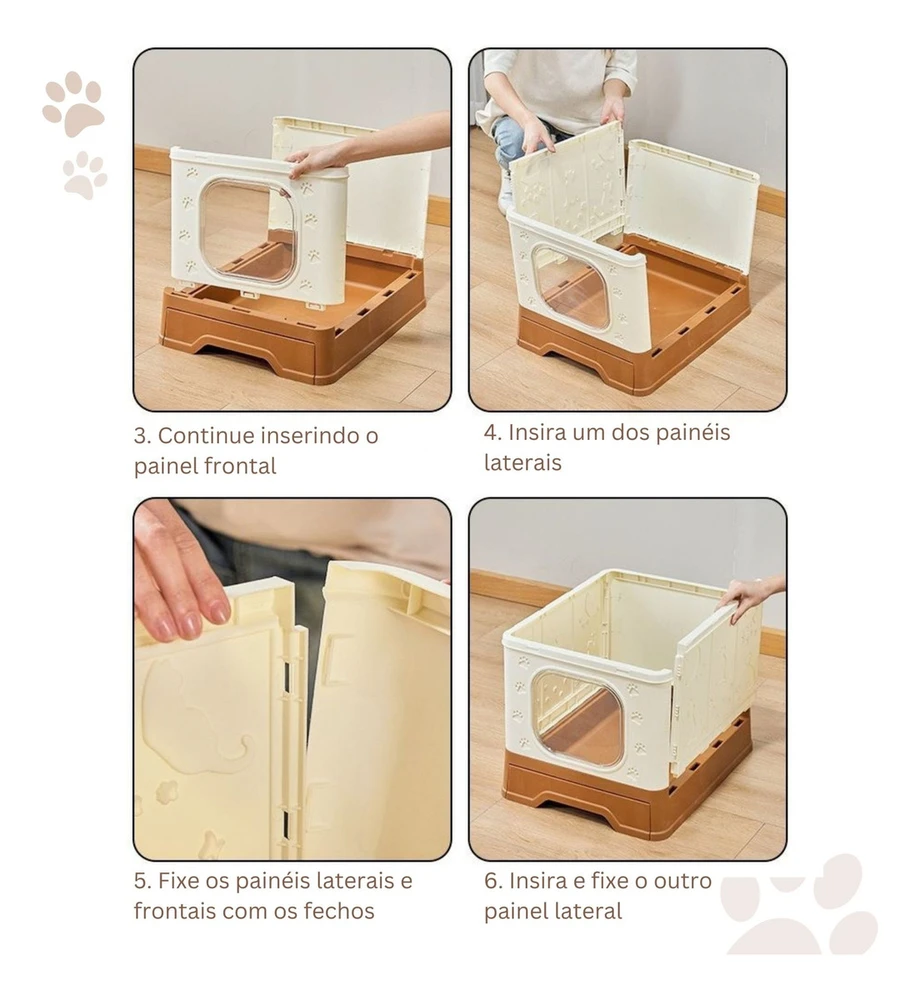 3. Continue inserindo o painel frontal

4. Insira um dos painéis laterais

5. Fixe os painéis laterais e frontais com os fechos

6. Insira e fixe o outro painel lateral