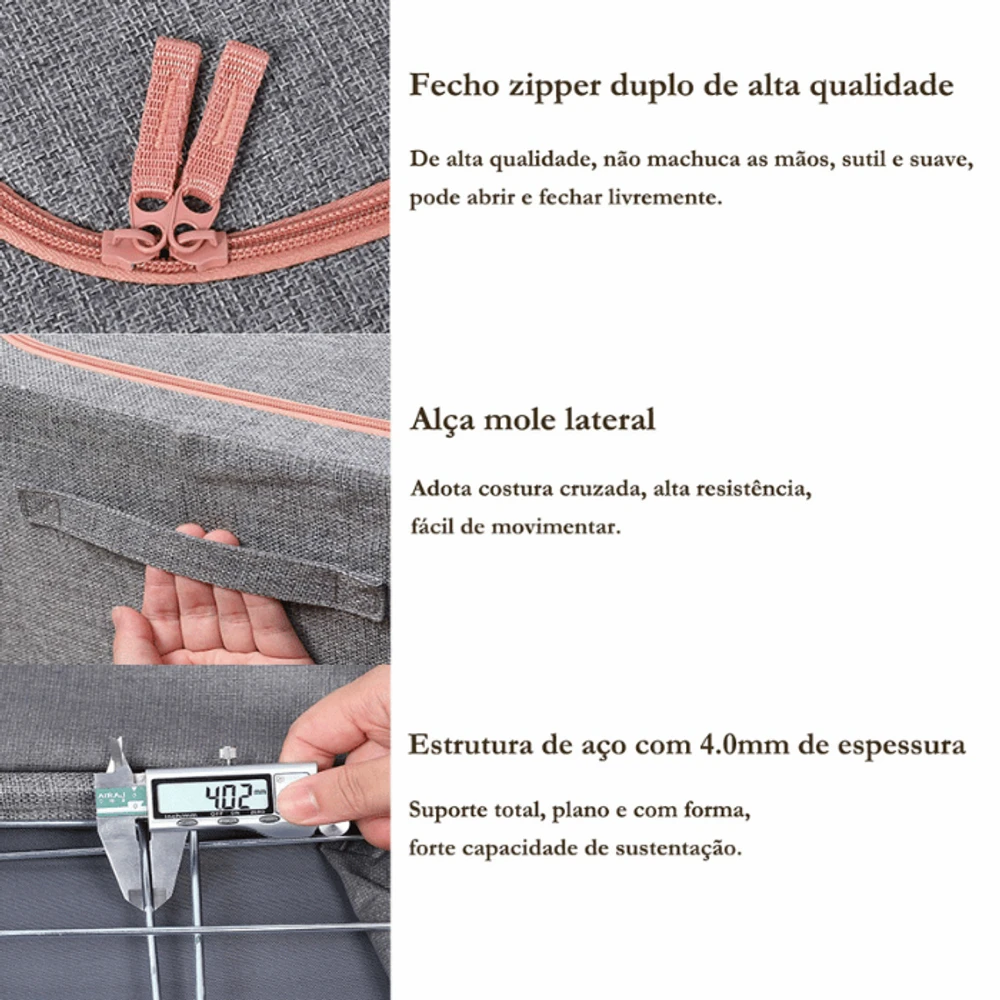 Fecho zipper duplo de alta qualidade

De alta qualidade, não machuca as mãos, sutil e suave, pode abrir e fechar livremente.

Alça mole lateral

Adota costura cruzada, alta resistência, fácil de movimentar.

4.02 mm

Estrutura de aço com 4.0mm de espessura

Suporte total, plano e com forma, forte capacidade de sustentação.