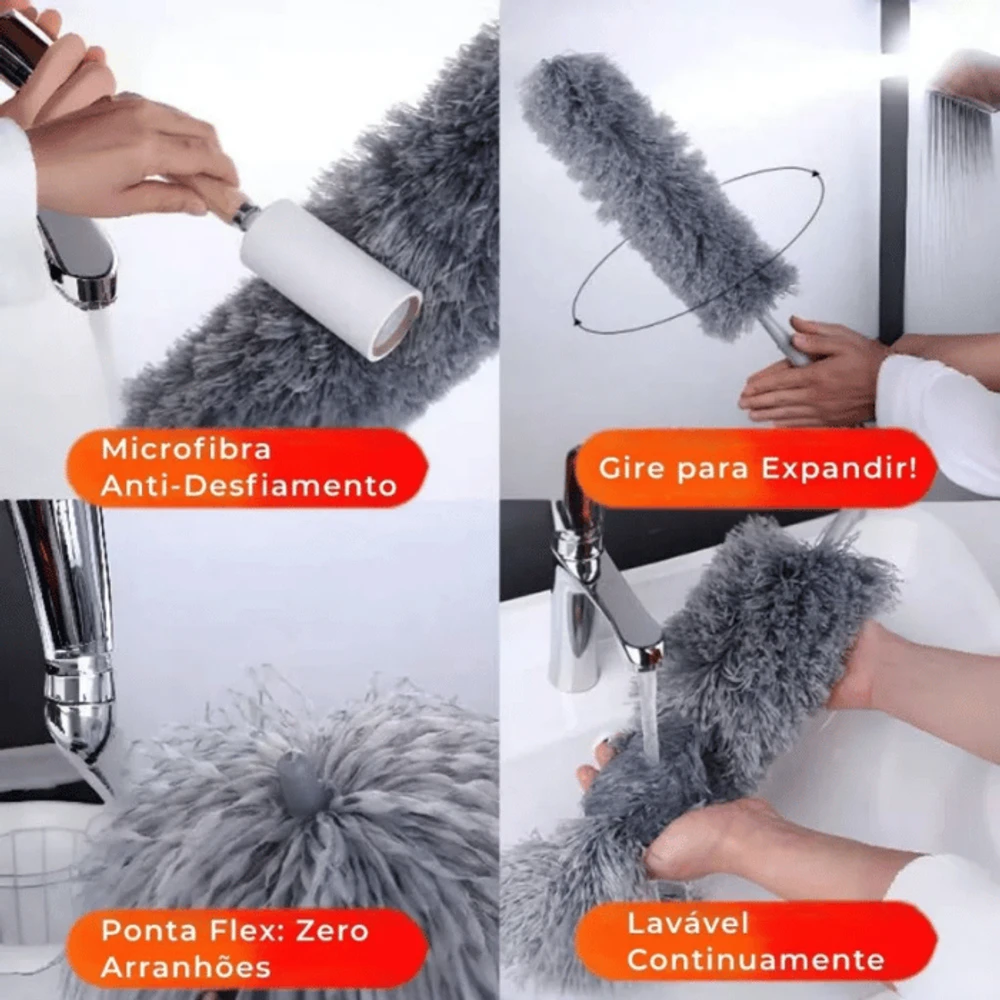 Microfibra Anti-Desfiamento

Gire para Expandir!

Ponta Flex: Zero Arranhões

Lavável Continuamente