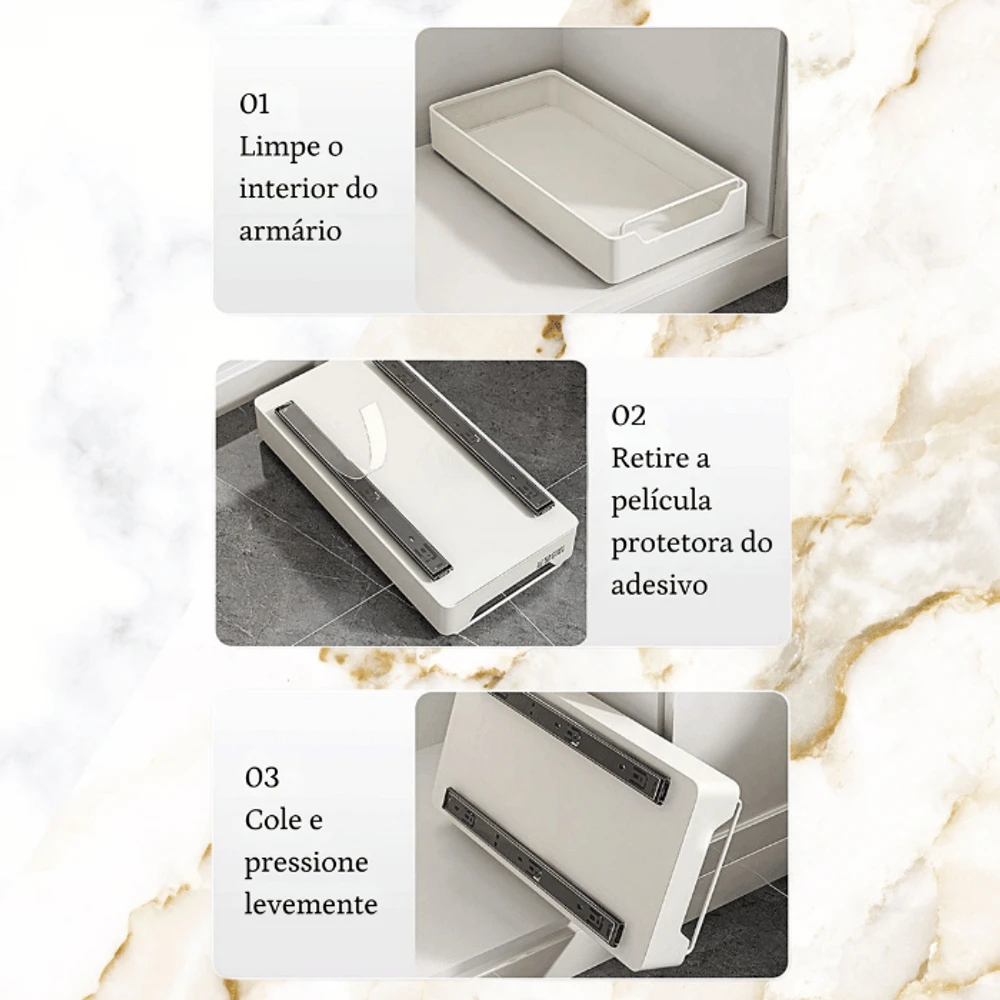 01
Limpe o interior do armário

02
Retire a película protetora do adesivo

03
Cole e pressione levemente