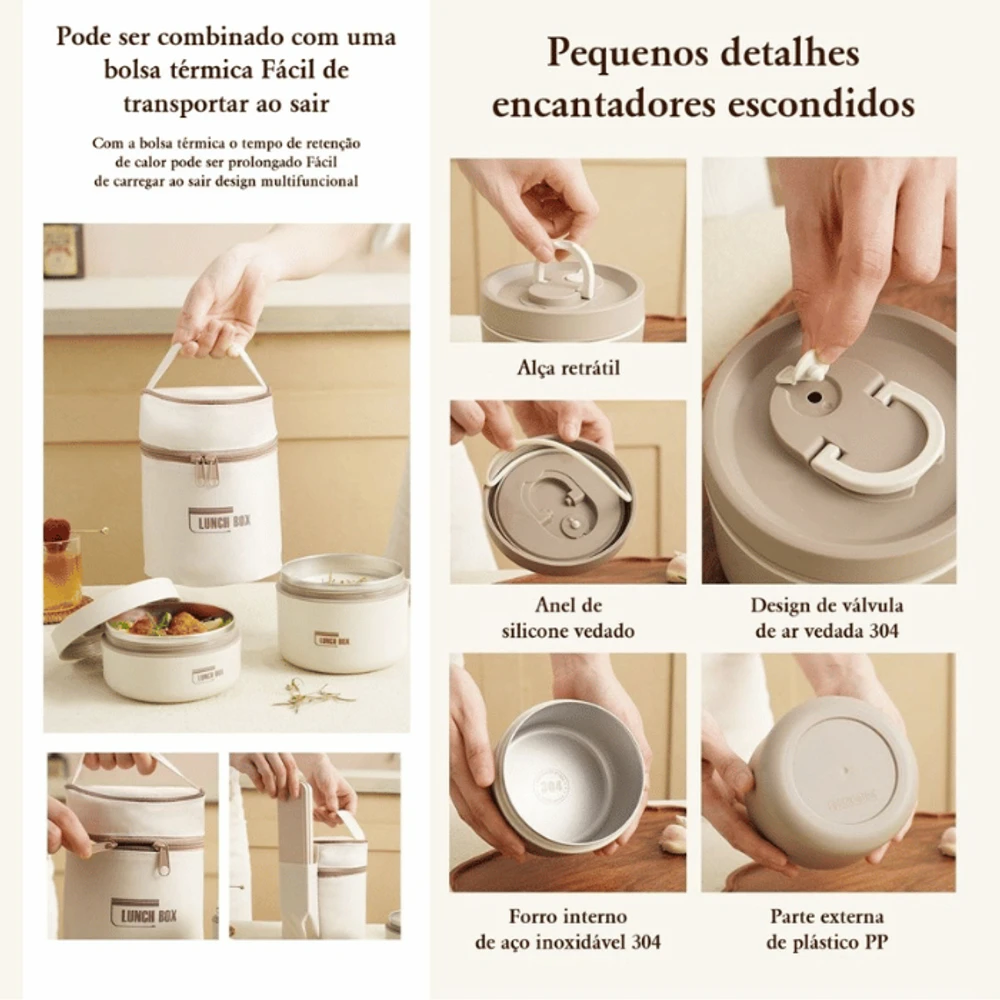 Pode ser combinado com uma bolsa térmica Fácil de transportar ao sair

Com a bolsa térmica o tempo de retenção de calor pode ser prolongado Fácil de carregar ao sair design multifuncional

LUNCH BOX

LUNCH BOX

LUNCH BOX

LUNCH BOX

Pequenos detalhes encantadores escondidos

Alça retrátil

Anel de silicone vedado

Design de válvula de ar vedada 304

304

Forro interno de aço inoxidável 304

Parte externa de plástico PP