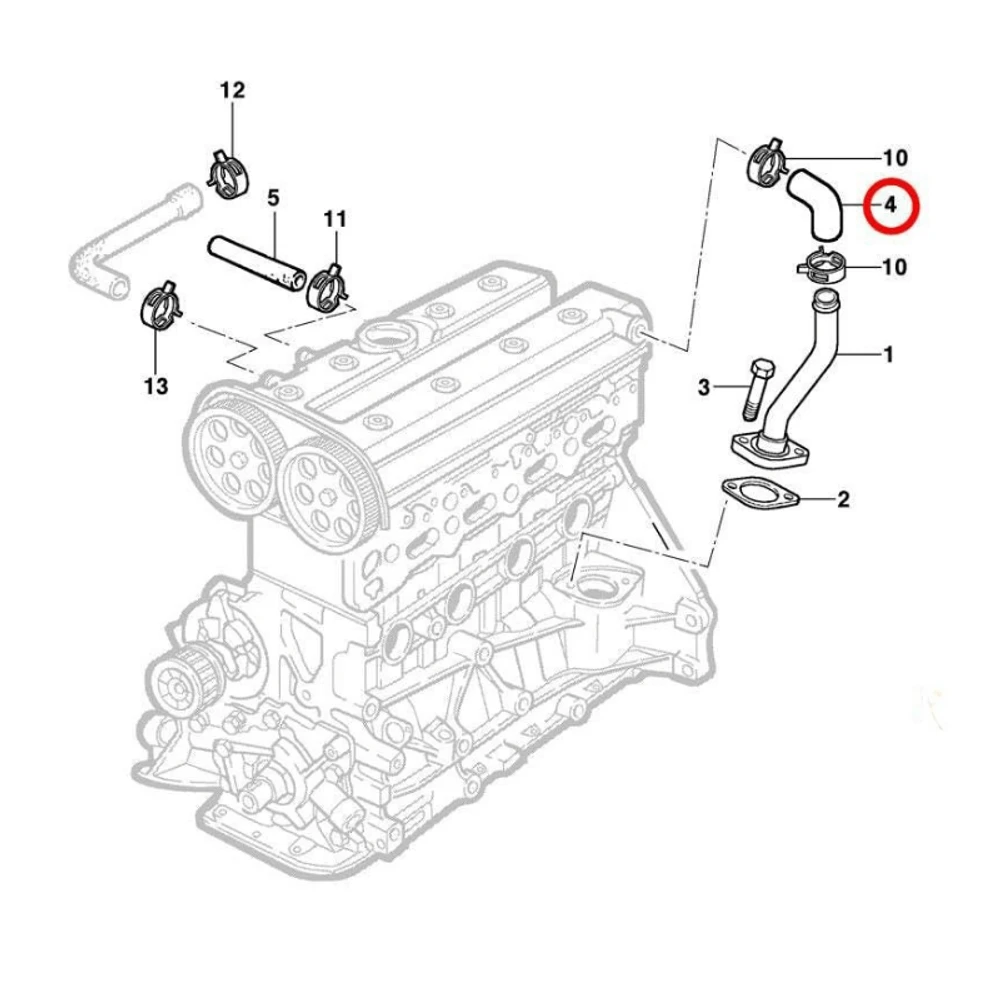 12
5
11
13
10
4
10
1
3
2