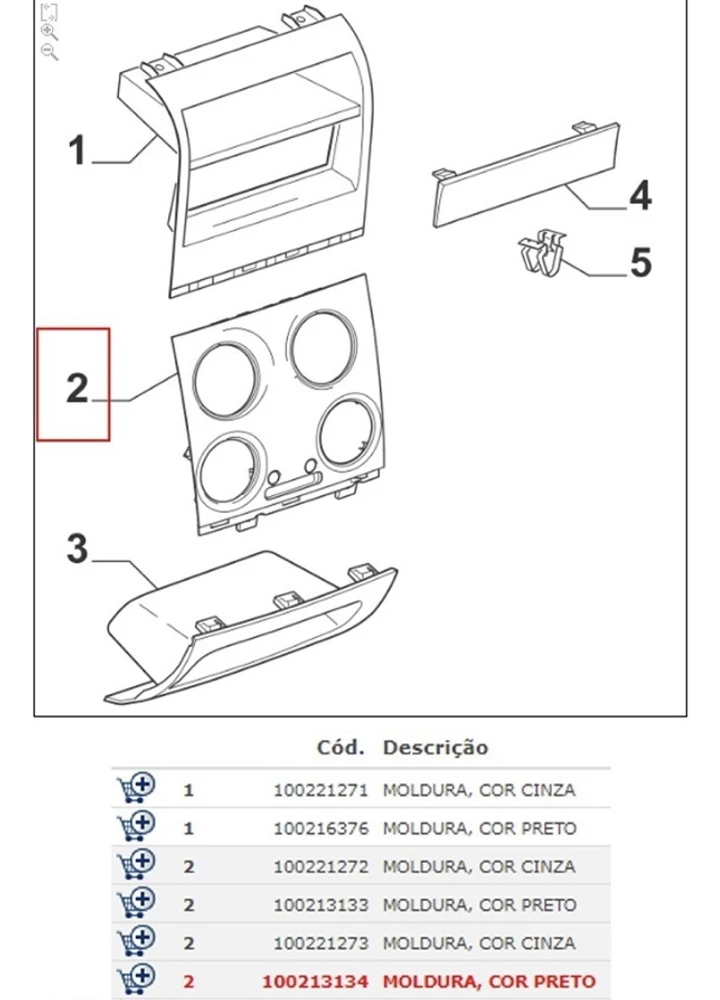 1
4
5
2
3

| | | Cód. | Descrição |
|---|---|---|---|
| | 1 | 100221271 | MOLDURA, COR CINZA |
| | 1 | 100216376 | MOLDURA, COR PRETO |
| | 2 | 100221272 | MOLDURA, COR CINZA |
| | 2 | 100213133 | MOLDURA, COR PRETO |
| | 2 | 100221273 | MOLDURA, COR CINZA |
| | 2 | 100213134 | MOLDURA, COR PRETO |