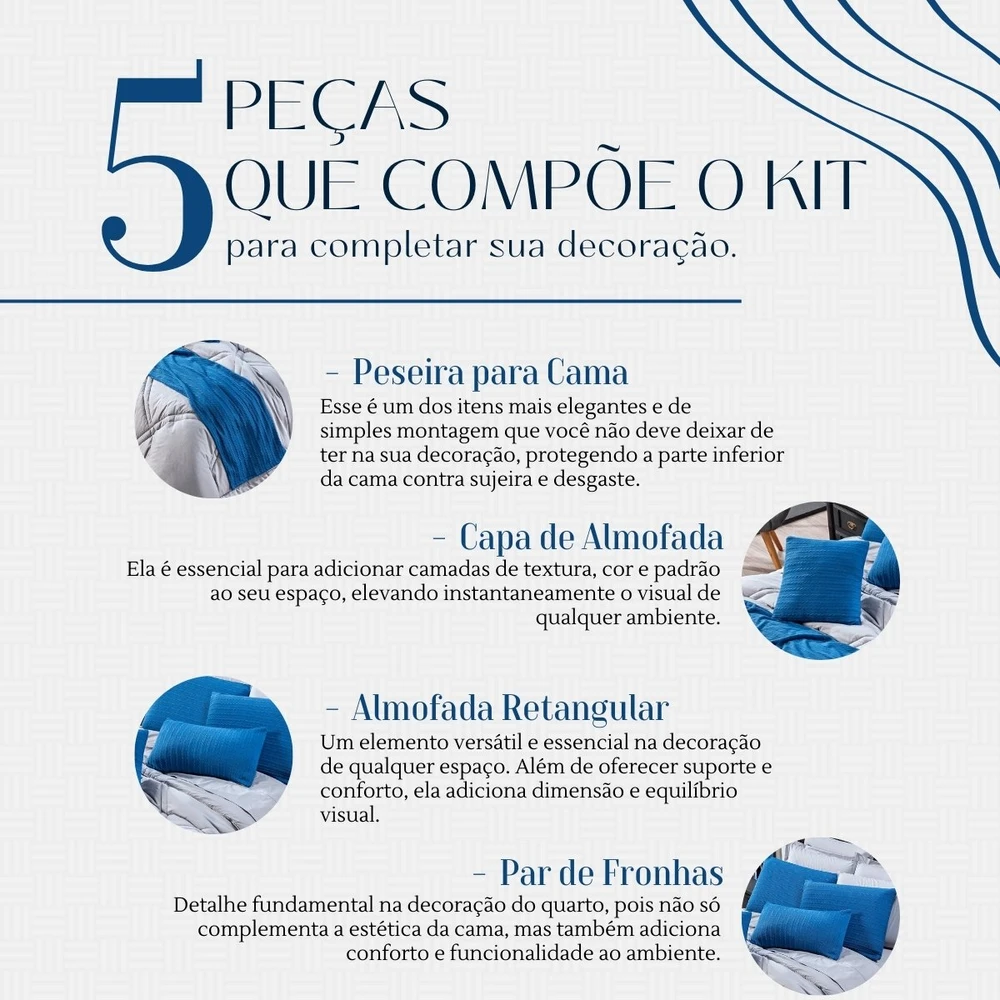 5 PEÇAS
QUE COMPÕE O KIT
para completar sua decoração.

- Peseira para Cama
Esse é um dos itens mais elegantes e de simples montagem que você não deve deixar de ter na sua decoração, protegendo a parte inferior da cama contra sujeira e desgaste.

- Capa de Almofada
Ela é essencial para adicionar camadas de textura, cor e padrão ao seu espaço, elevando instantaneamente o visual de qualquer ambiente.

- Almofada Retangular
Um elemento versátil e essencial na decoração de qualquer espaço. Além de oferecer suporte e conforto, ela adiciona dimensão e equilíbrio visual.

- Par de Fronhas
Detalhe fundamental na decoração do quarto, pois não só complementa a estética da cama, mas também adiciona conforto e funcionalidade ao ambiente.