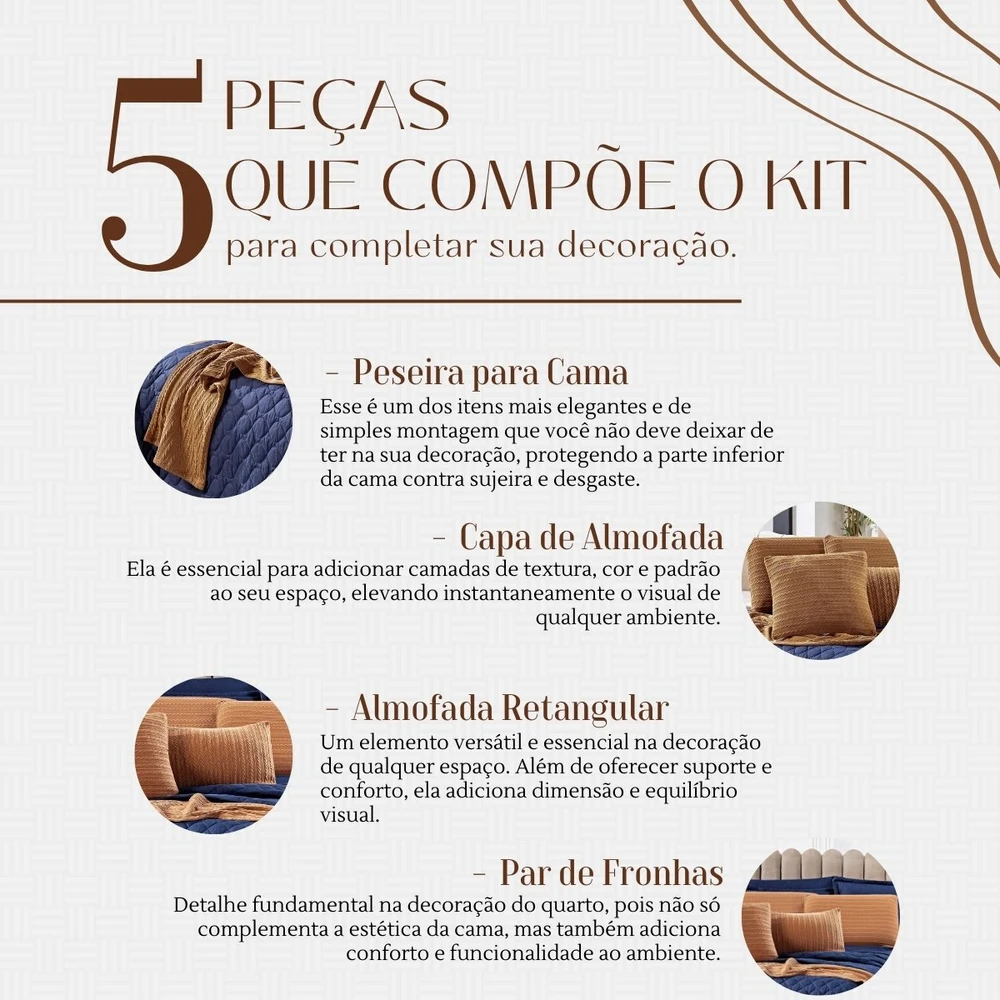 5 PEÇAS QUE COMPÕE O KIT
para completar sua decoração.

- Peseira para Cama
Esse é um dos itens mais elegantes e de simples montagem que você não deve deixar de ter na sua decoração, protegendo a parte inferior da cama contra sujeira e desgaste.

- Capa de Almofada
Ela é essencial para adicionar camadas de textura, cor e padrão ao seu espaço, elevando instantaneamente o visual de qualquer ambiente.

- Almofada Retangular
Um elemento versátil e essencial na decoração de qualquer espaço. Além de oferecer suporte e conforto, ela adiciona dimensão e equilíbrio visual.

- Par de Fronhas
Detalhe fundamental na decoração do quarto, pois não só complementa a estética da cama, mas também adiciona conforto e funcionalidade ao ambiente.