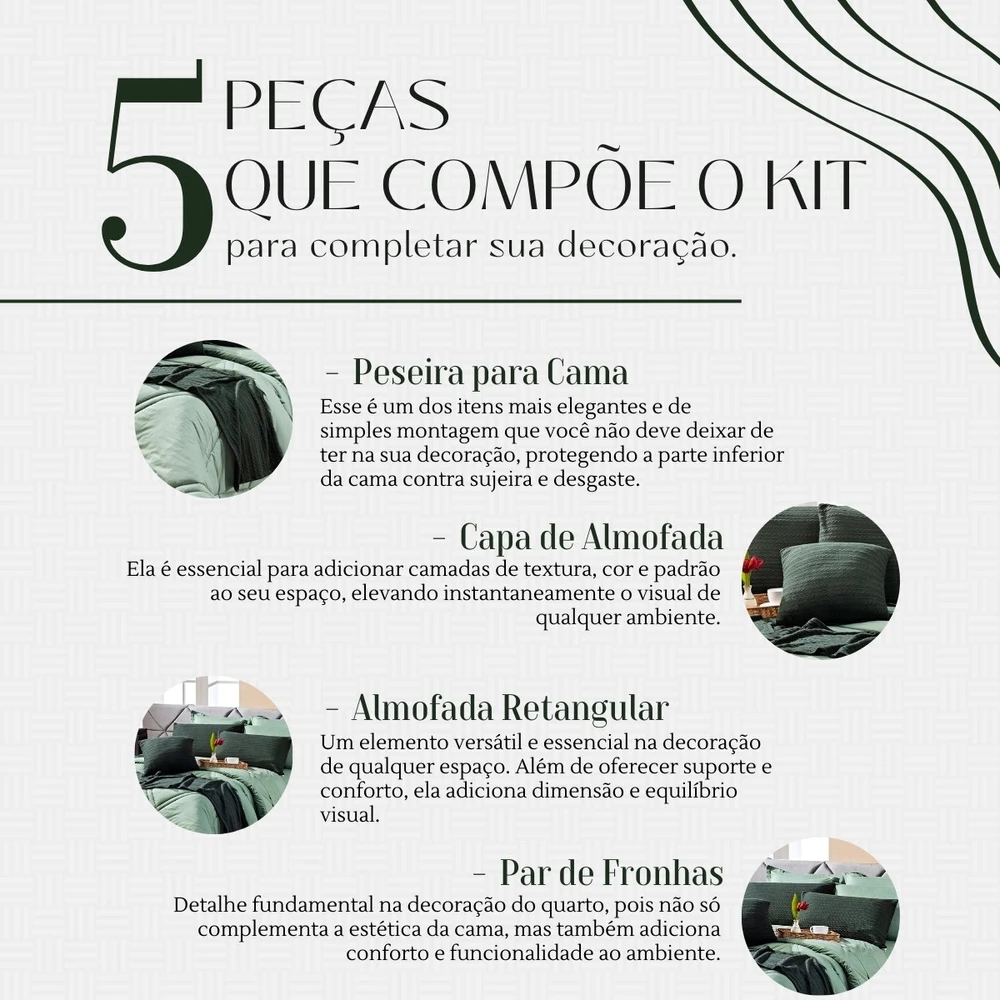 5 PEÇAS QUE COMPÕE O KIT
para completar sua decoração.

- Peseira para Cama
Esse é um dos itens mais elegantes e de simples montagem que você não deve deixar de ter na sua decoração, protegendo a parte inferior da cama contra sujeira e desgaste.

- Capa de Almofada
Ela é essencial para adicionar camadas de textura, cor e padrão ao seu espaço, elevando instantaneamente o visual de qualquer ambiente.

- Almofada Retangular
Um elemento versátil e essencial na decoração de qualquer espaço. Além de oferecer suporte e conforto, ela adiciona dimensão e equilíbrio visual.

- Par de Fronhas
Detalhe fundamental na decoração do quarto, pois não só complementa a estética da cama, mas também adiciona conforto e funcionalidade ao ambiente.