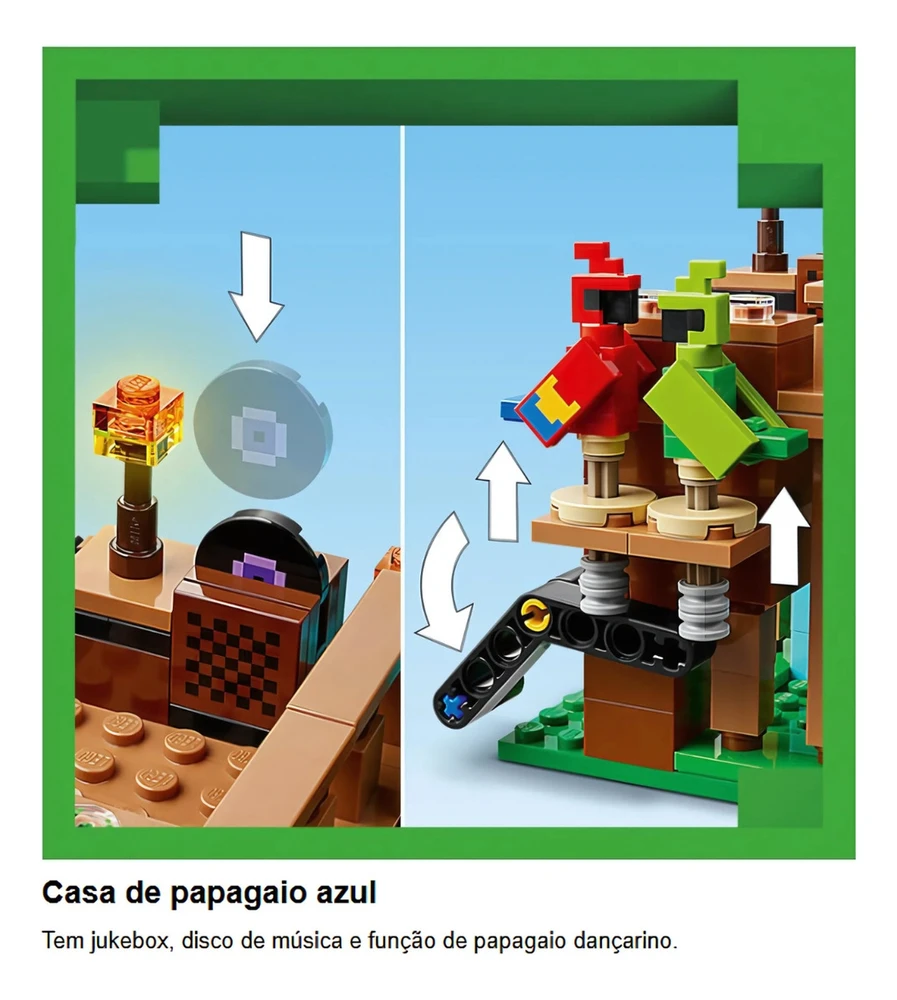 Casa de papagaio azul

Tem jukebox, disco de música e função de papagaio dançarino.