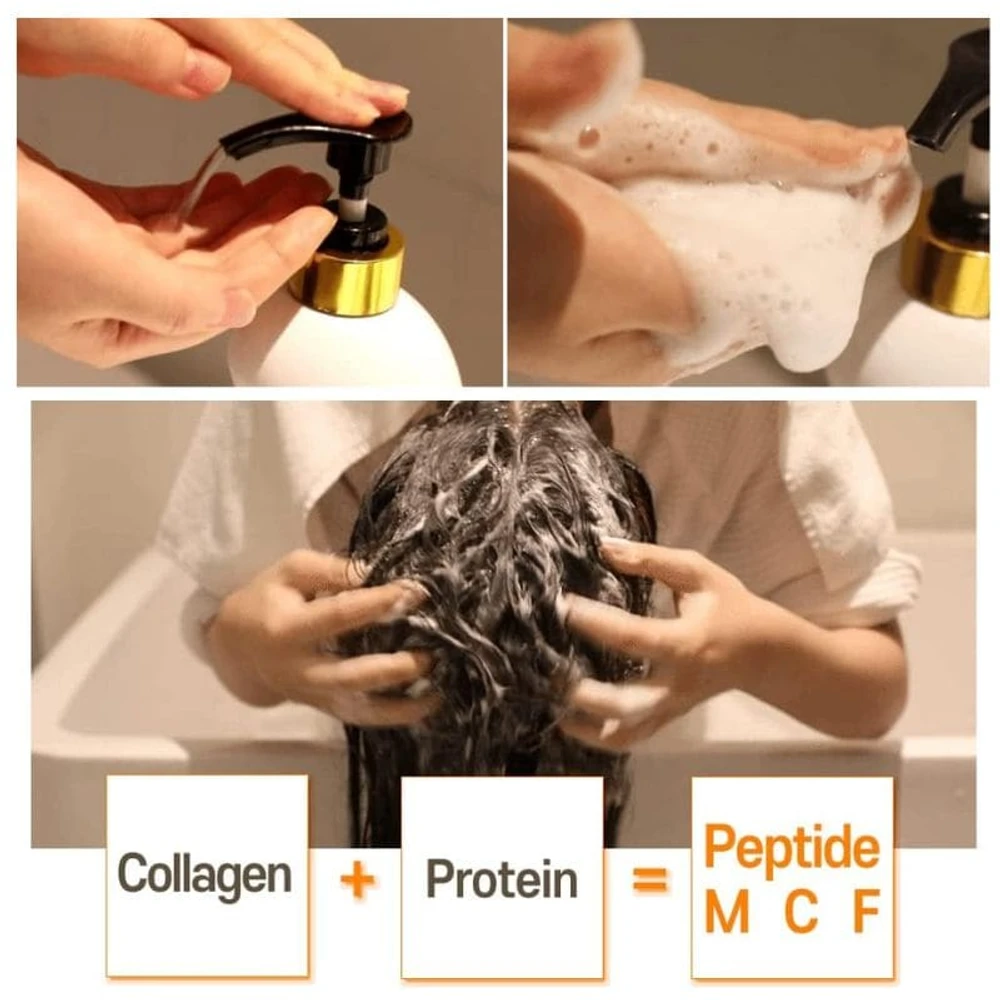 Collagen + Protein = Peptide M C F