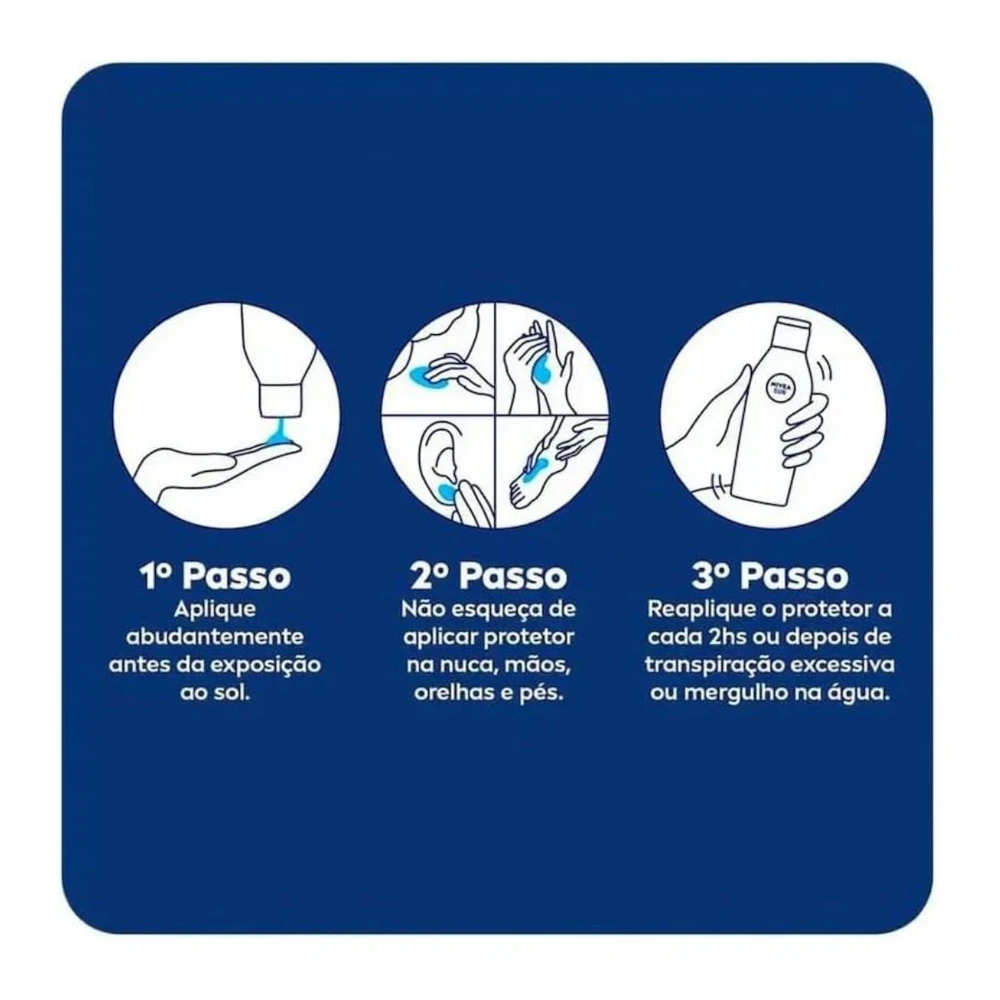 NIVEA SUN

1º Passo
Aplique abudantemente antes da exposição ao sol.

2º Passo
Não esqueça de aplicar protetor na nuca, mãos, orelhas e pés.

3º Passo
Reaplique o protetor a cada 2hs ou depois de transpiração excessiva ou mergulho na água.