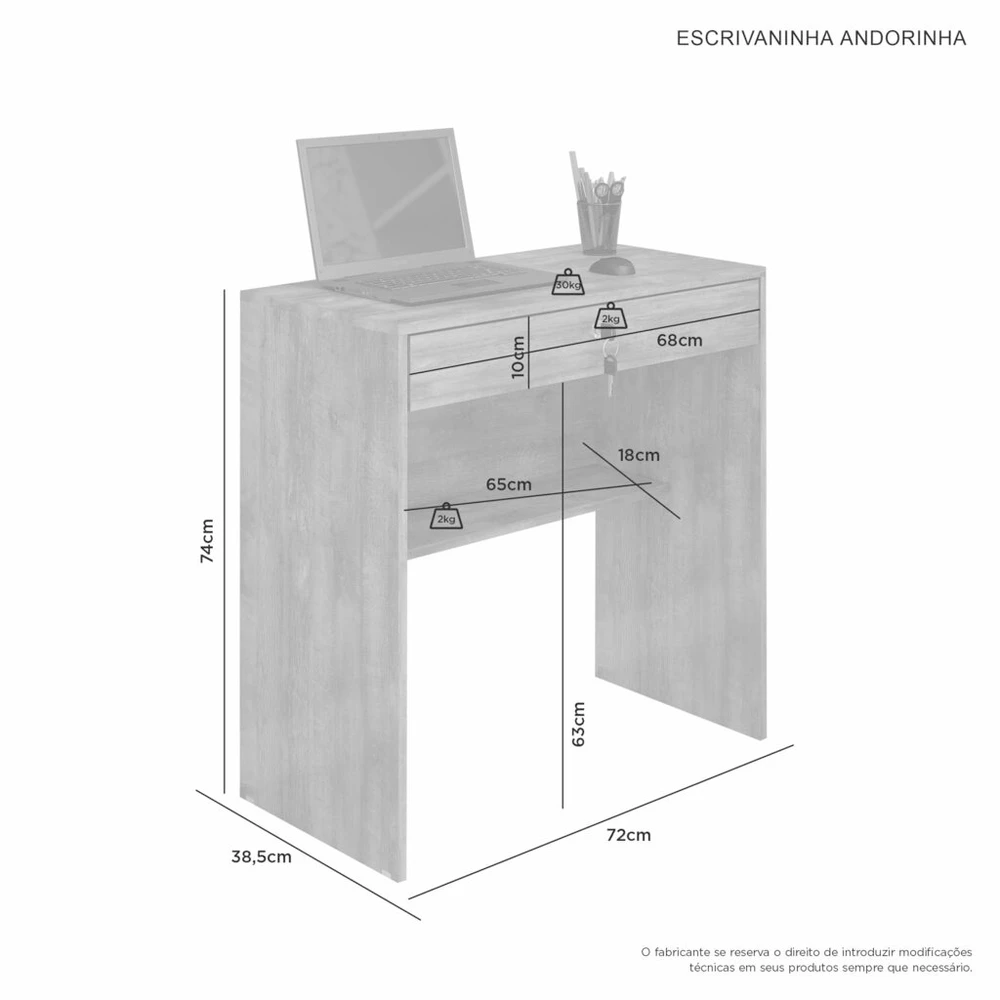 ESCRIVANINHA ANDORINHA

30kg

2kg

68cm

10cm

18cm

65cm

2kg

74cm

63cm

72cm

38,5cm

O fabricante se reserva o direito de introduzir modificações técnicas em seus produtos sempre que necessário.